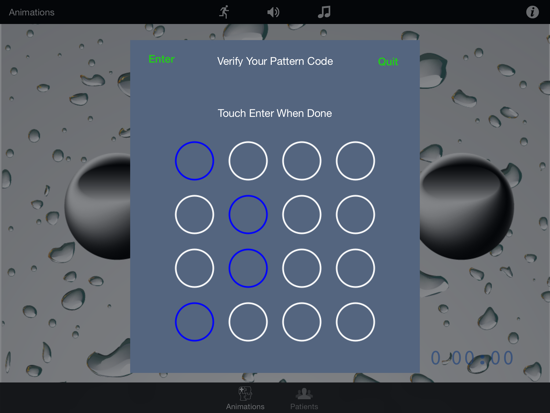 Animations

Enter Verify Your Pattern Code Quit

Touch Enter When Done

0:00.00

Animations Patients